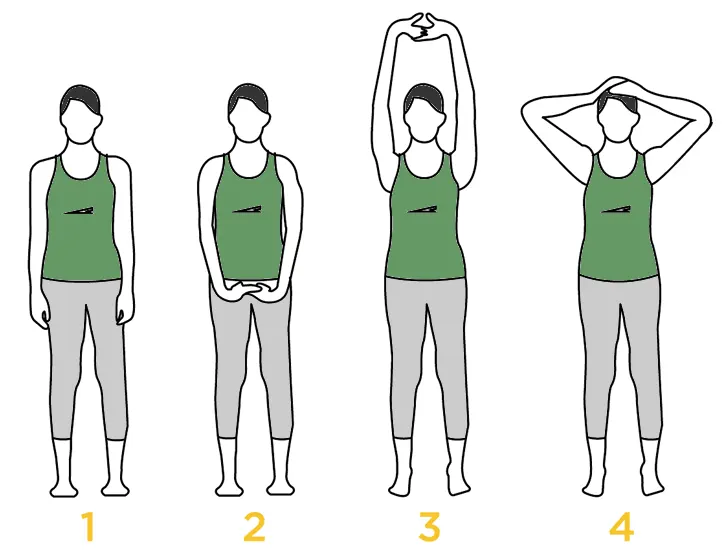 1 2 3 4